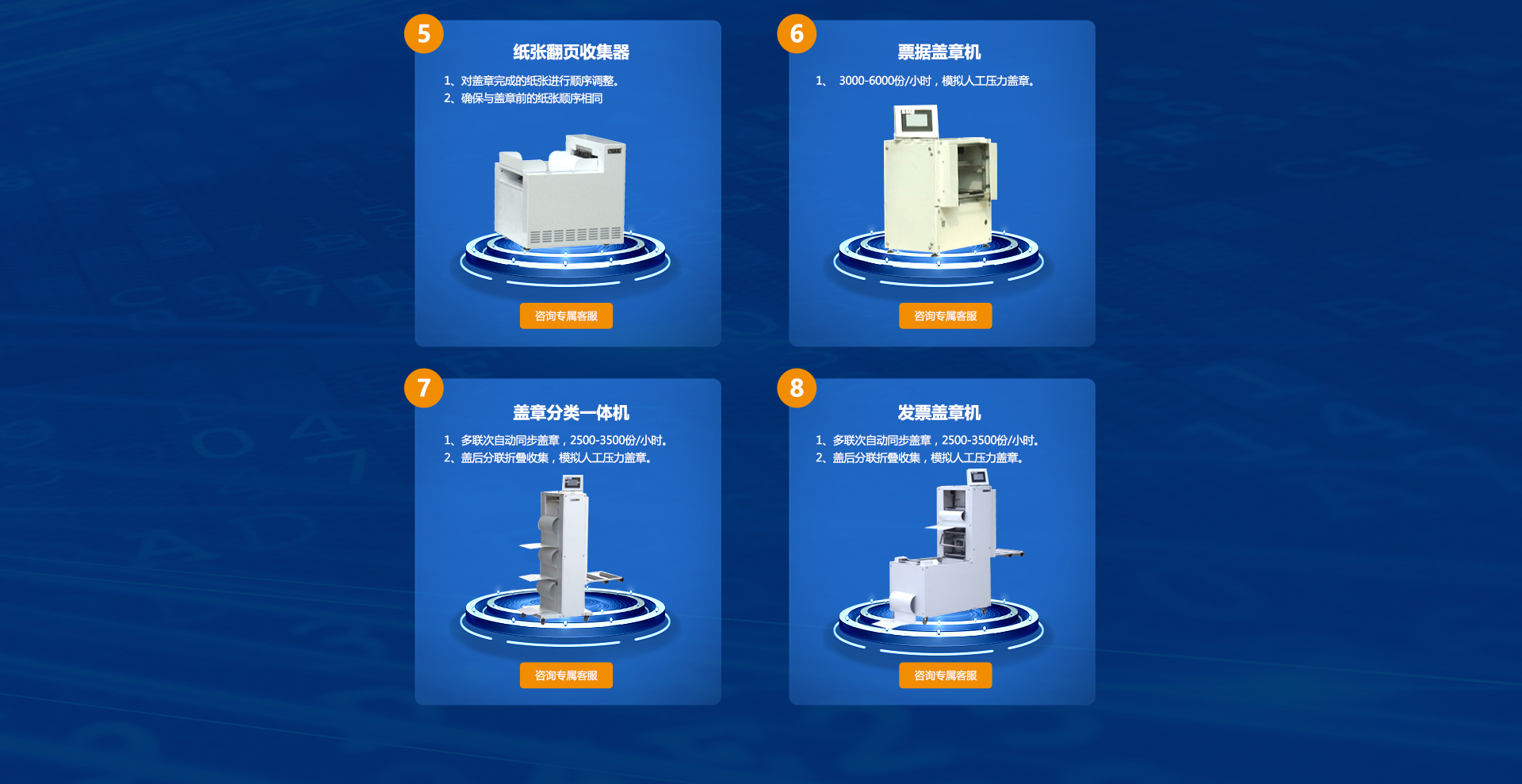 5

纸张翻页收集器

1、对盖章完成的纸张进行顺序调整。
2、确保与盖章前的纸张顺序相同

咨询专属客服

6

票据盖章机

1、 3000-6000份/小时，模拟人工压力盖章。

咨询专属客服

7

盖章分类一体机

1、多联次自动同步盖章，2500-3500份/小时。
2、盖后分联折叠收集，模拟人工压力盖章。

咨询专属客服

8

发票盖章机

1、多联次自动同步盖章，2500-3500份/小时。
2、盖后分联折叠收集，模拟人工压力盖章。

咨询专属客服